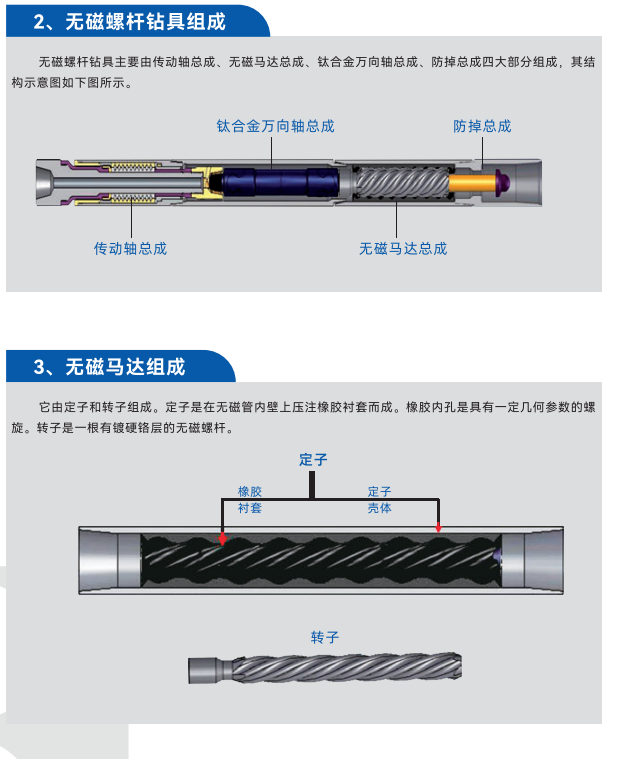 2、无磁螺杆钻具组成

无磁螺杆钻具主要由传动轴总成、无磁马达总成、钛合金万向轴总成、防掉总成四大部分组成，其结构示意图如下图所示。

钛合金万向轴总成

防掉总成

传动轴总成

无磁马达总成

3、无磁马达组成

它由定子和转子组成。定子是在无磁管内壁上压注橡胶衬套而成。橡胶内孔是具有一定几何参数的螺旋。转子是一根有镀硬铬层的无磁螺杆。

定子

橡胶衬套

定子壳体

转子